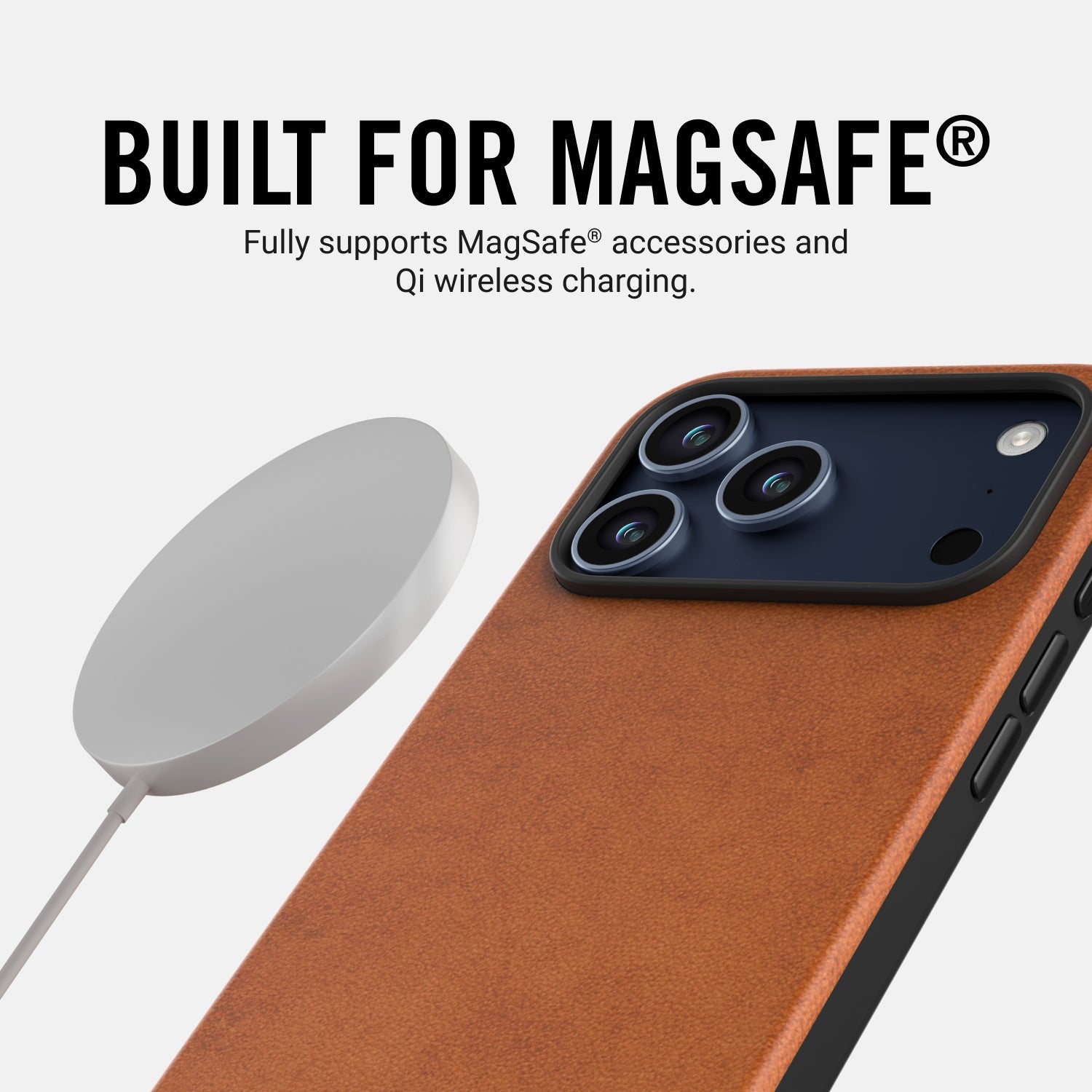 BUILT FOR MAGSAFE®

Fully supports MagSafe® accessories and Qi wireless charging.